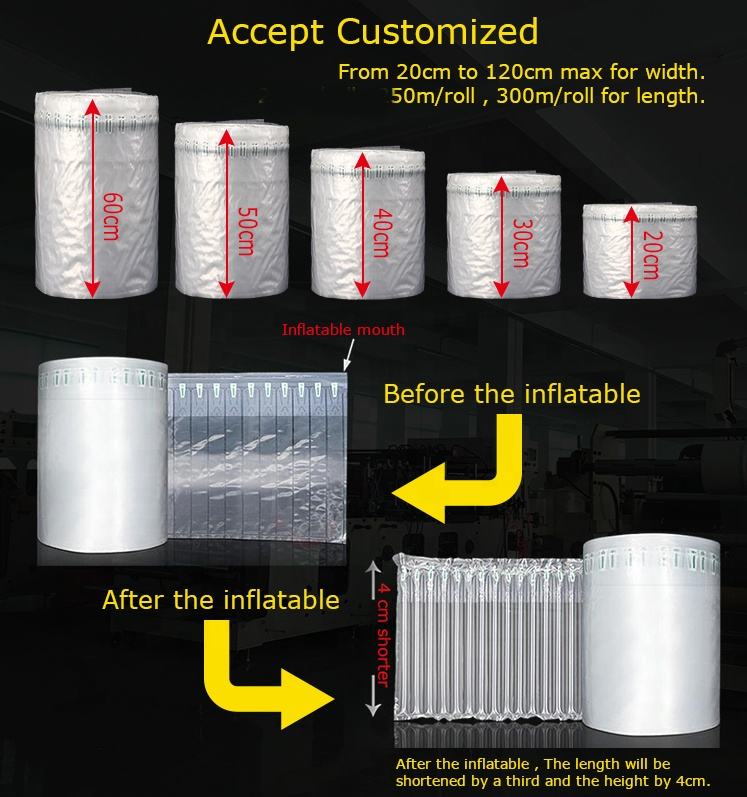 Accept Customized

From 20cm to 120cm max for width.
50m/roll , 300m/roll for length.

60cm

50cm

40cm

30cm

20cm

Inflatable mouth

Before the inflatable

After the inflatable

4 cm shorter

After the inflatable , The length will be shortened by a third and the height by 4cm.